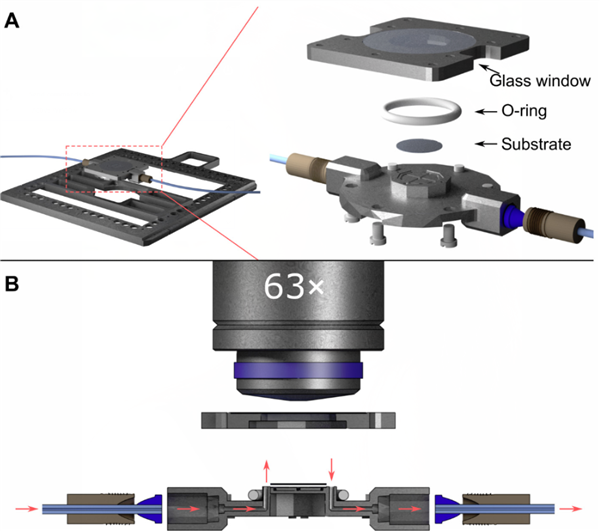 A

Glass window

O-ring

Substrate

B

63×